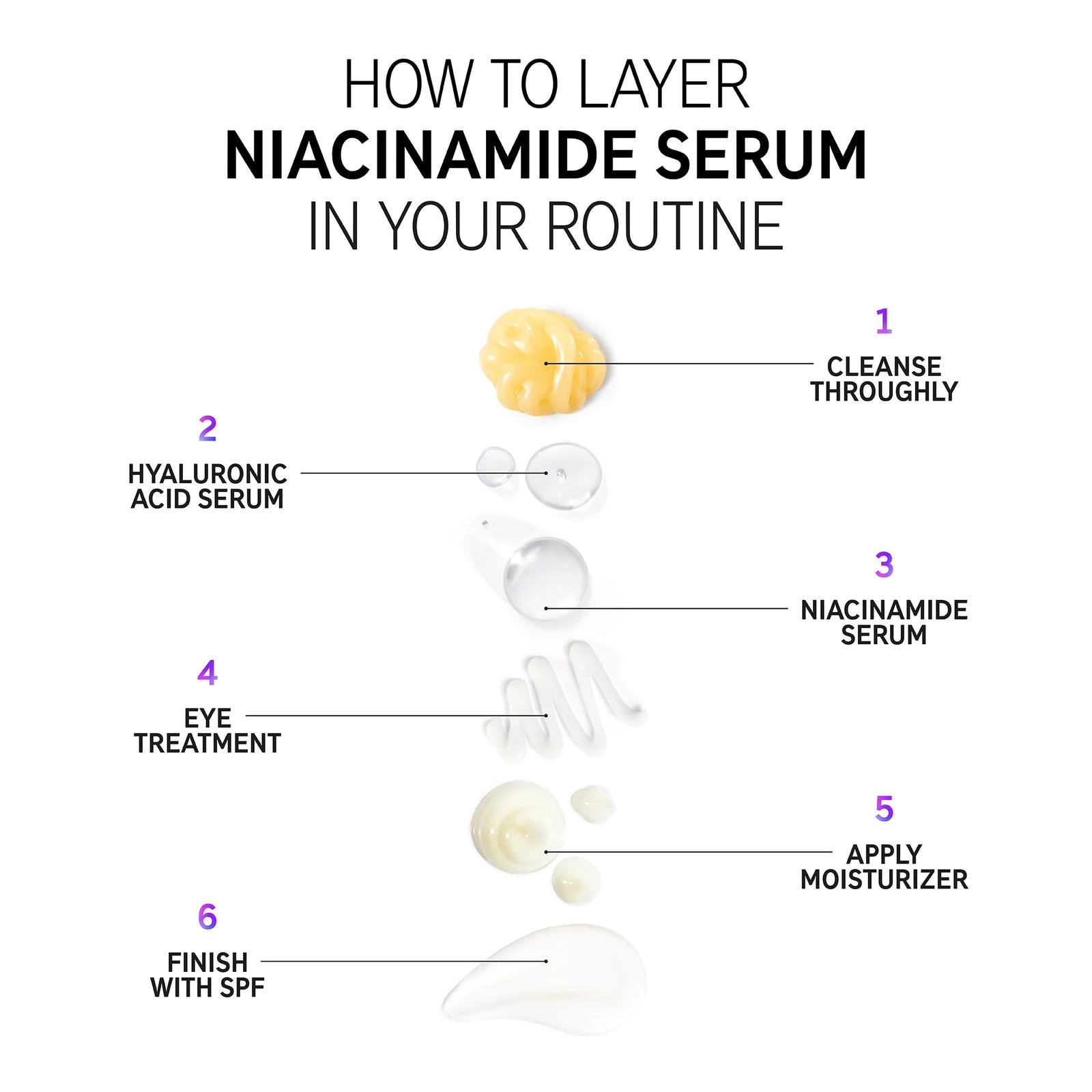 HOW TO LAYER
NIACINAMIDE SERUM
IN YOUR ROUTINE

1
CLEANSE THROUGHLY

2
HYALURONIC ACID SERUM

3
NIACINAMIDE SERUM

4
EYE TREATMENT

5
APPLY MOISTURIZER

6
FINISH WITH SPF