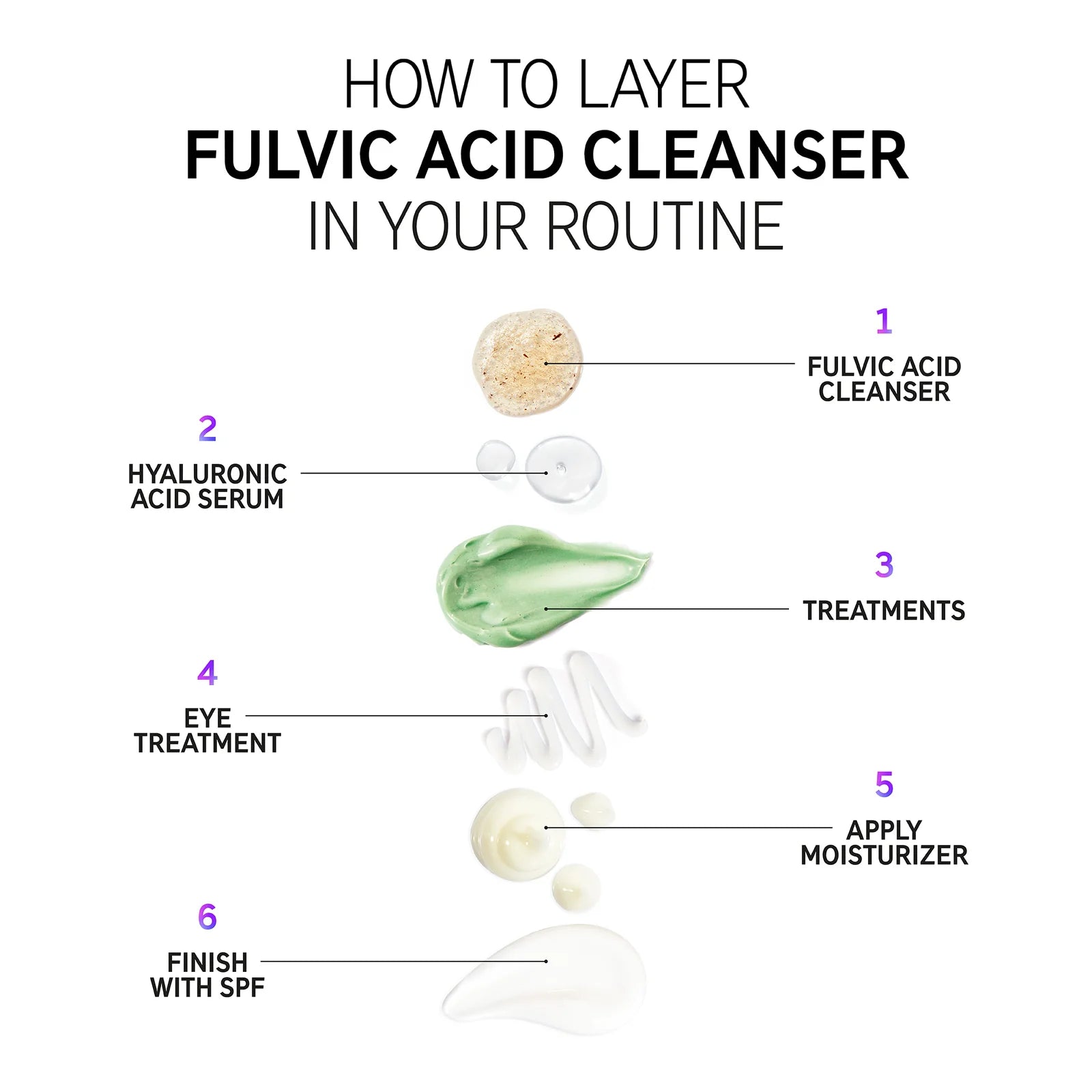 HOW TO LAYER
FULVIC ACID CLEANSER
IN YOUR ROUTINE

1
FULVIC ACID CLEANSER

2
HYALURONIC ACID SERUM

3
TREATMENTS

4
EYE TREATMENT

5
APPLY MOISTURIZER

6
FINISH WITH SPF