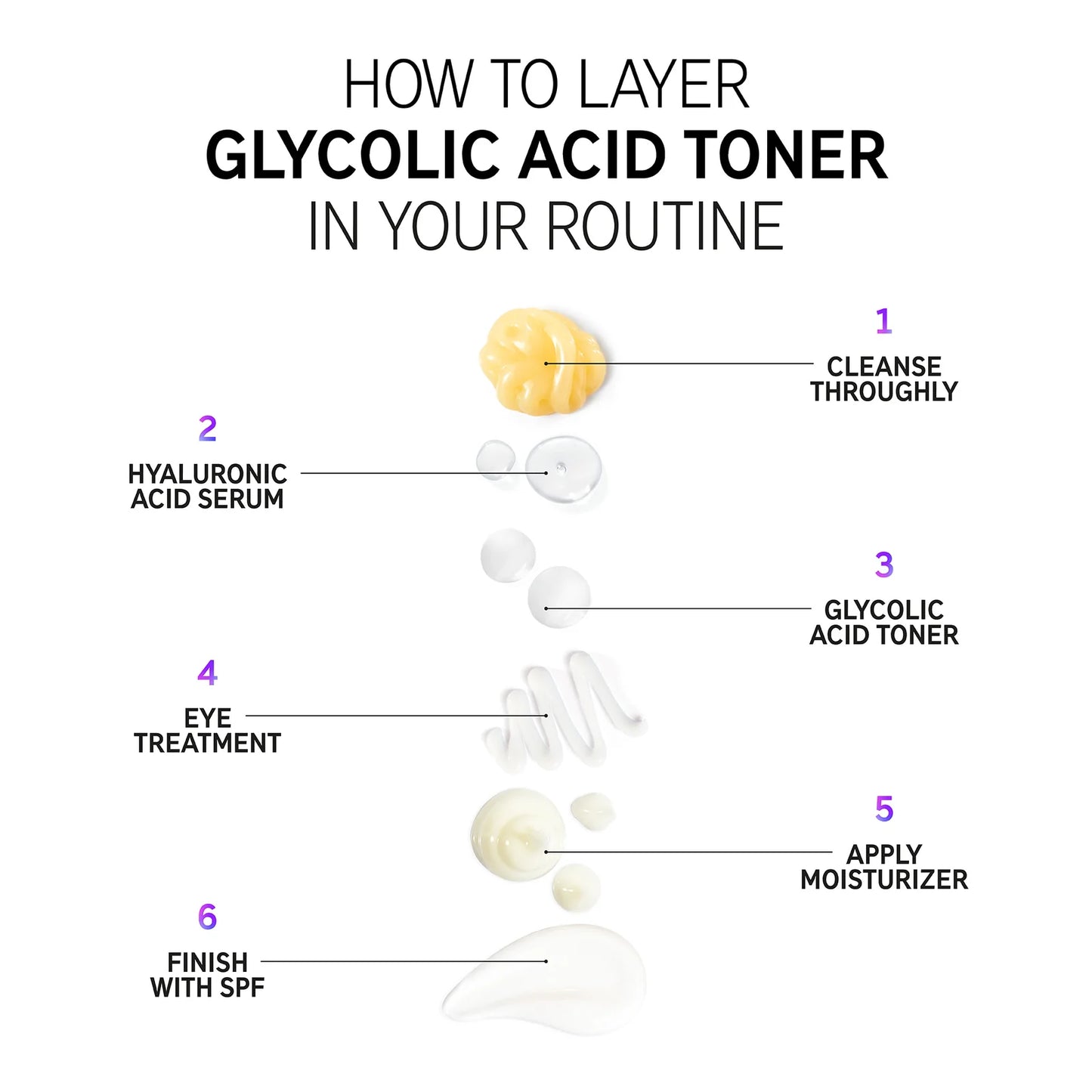 HOW TO LAYER
GLYCOLIC ACID TONER
IN YOUR ROUTINE

1
CLEANSE THROUGHLY

2
HYALURONIC ACID SERUM

3
GLYCOLIC ACID TONER

4
EYE TREATMENT

5
APPLY MOISTURIZER

6
FINISH WITH SPF