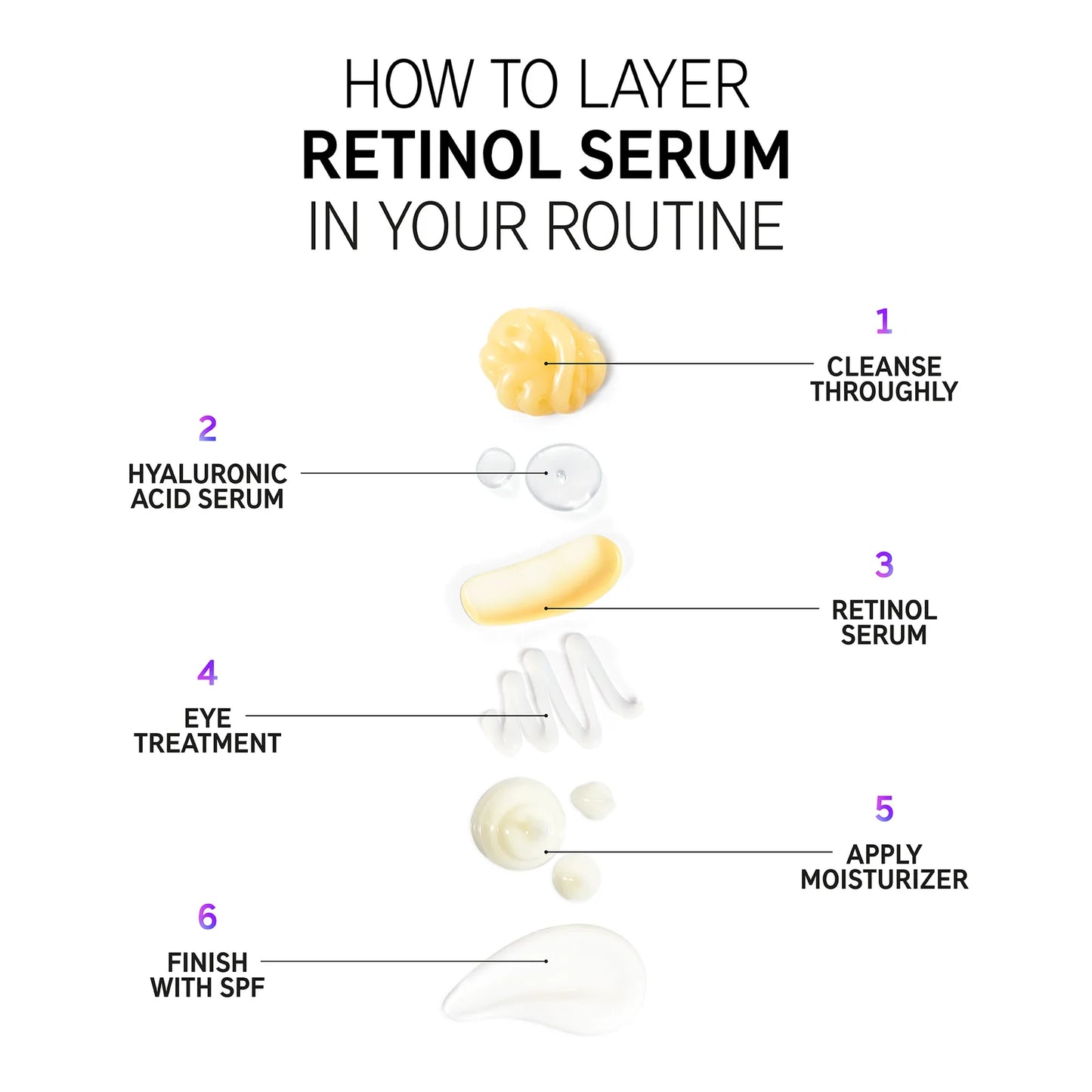 HOW TO LAYER
RETINOL SERUM
IN YOUR ROUTINE

1
CLEANSE THROUGHLY

2
HYALURONIC ACID SERUM

3
RETINOL SERUM

4
EYE TREATMENT

5
APPLY MOISTURIZER

6
FINISH WITH SPF