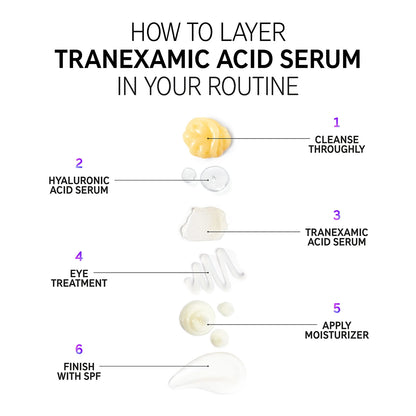 HOW TO LAYER
TRANEXAMIC ACID SERUM
IN YOUR ROUTINE

1
CLEANSE THROUGHLY

2
HYALURONIC ACID SERUM

3
TRANEXAMIC ACID SERUM

4
EYE TREATMENT

5
APPLY MOISTURIZER

6
FINISH WITH SPF