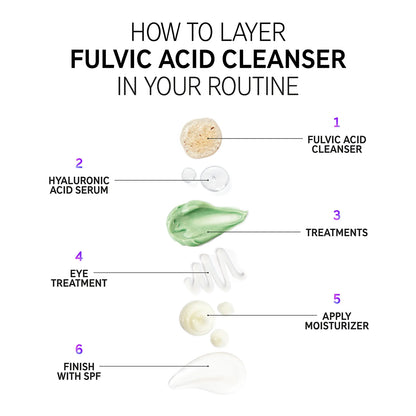 HOW TO LAYER
FULVIC ACID CLEANSER
IN YOUR ROUTINE

1
FULVIC ACID CLEANSER

2
HYALURONIC ACID SERUM

3
TREATMENTS

4
EYE TREATMENT

5
APPLY MOISTURIZER

6
FINISH WITH SPF