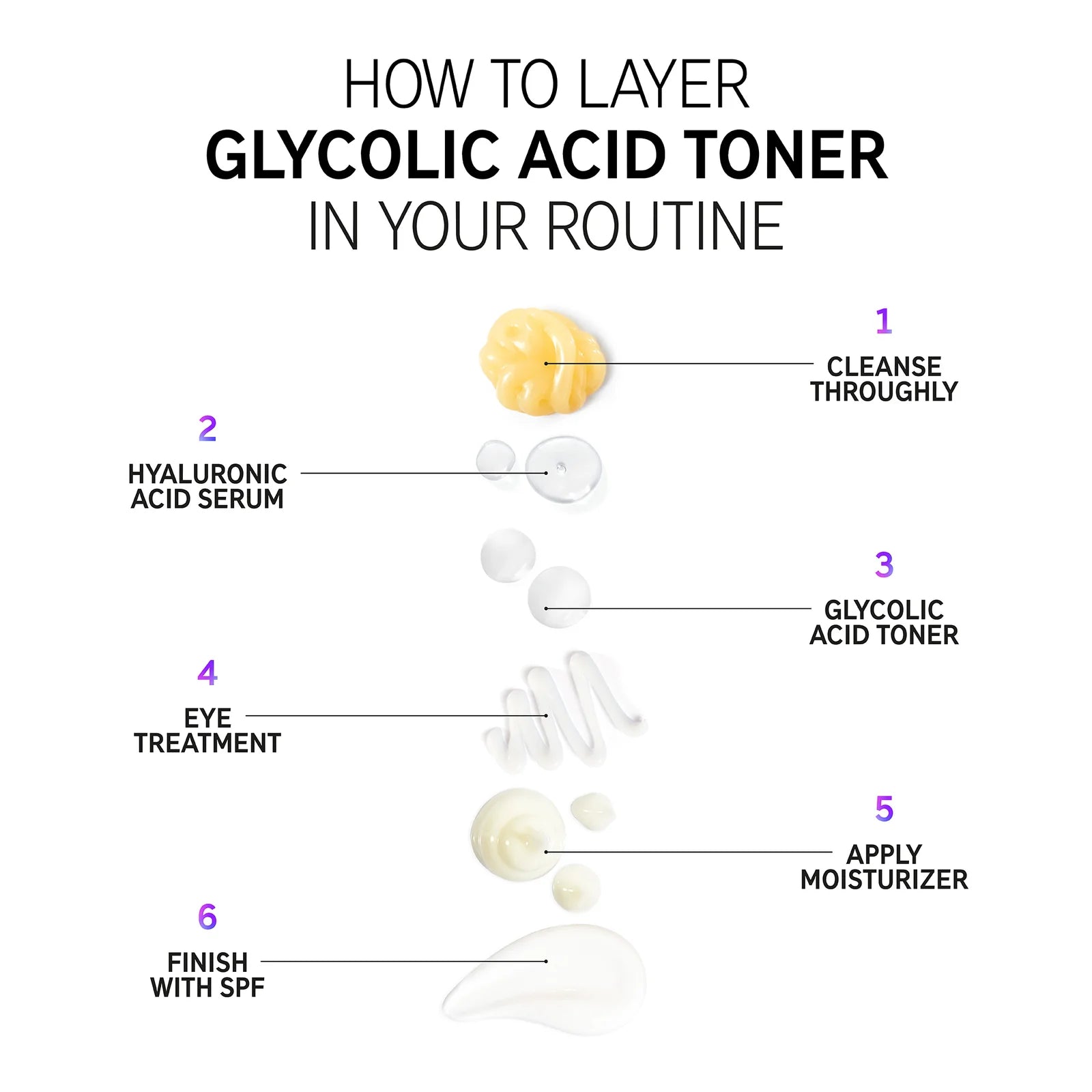 HOW TO LAYER
GLYCOLIC ACID TONER
IN YOUR ROUTINE

1
CLEANSE THROUGHLY

2
HYALURONIC ACID SERUM

3
GLYCOLIC ACID TONER

4
EYE TREATMENT

5
APPLY MOISTURIZER

6
FINISH WITH SPF