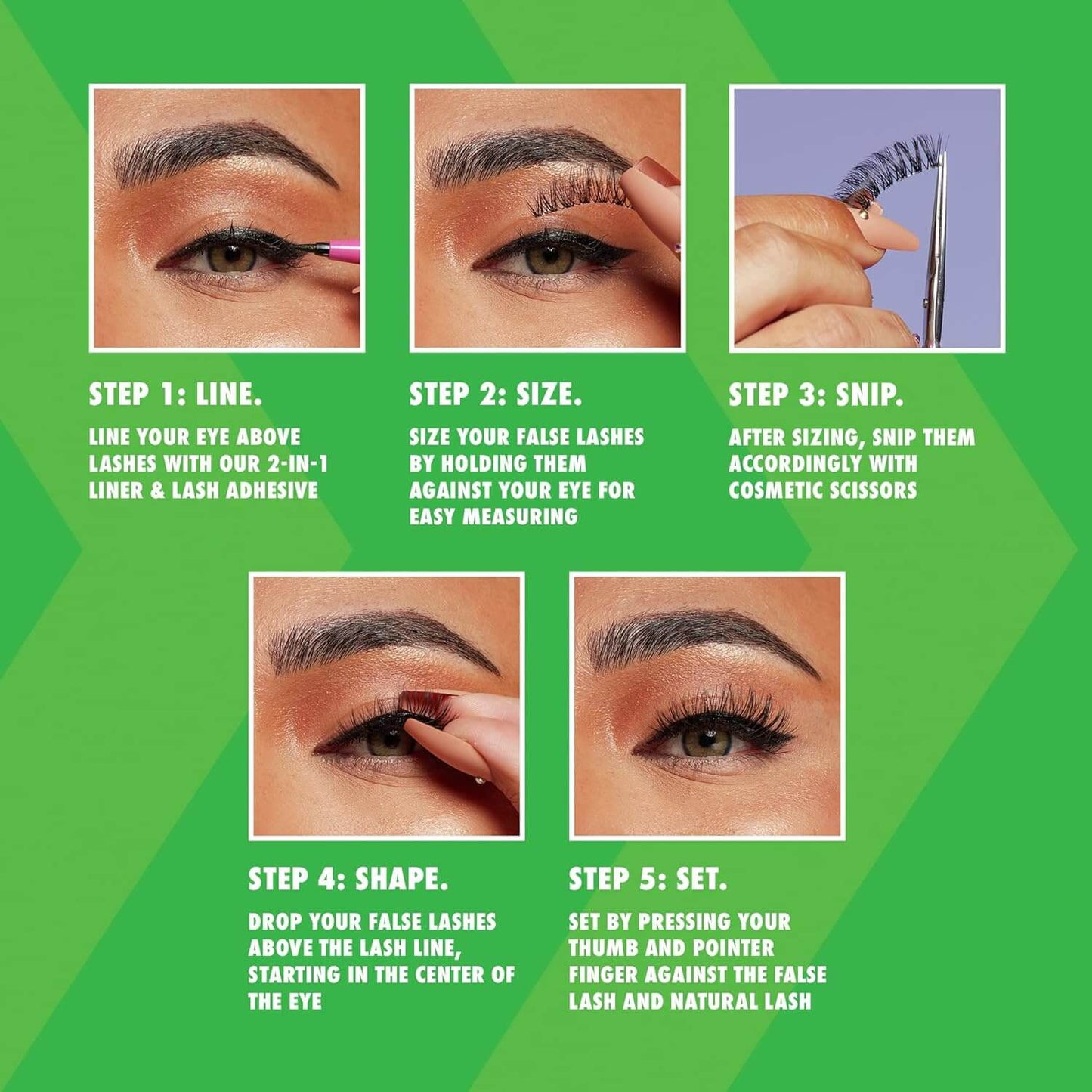 STEP 1: LINE.

LINE YOUR EYE ABOVE LASHES WITH OUR 2-IN-1 LINER & LASH ADHESIVE

STEP 2: SIZE.

SIZE YOUR FALSE LASHES BY HOLDING THEM AGAINST YOUR EYE FOR EASY MEASURING

STEP 3: SNIP.

AFTER SIZING, SNIP THEM ACCORDINGLY WITH COSMETIC SCISSORS

STEP 4: SHAPE.

DROP YOUR FALSE LASHES ABOVE THE LASH LINE, STARTING IN THE CENTER OF THE EYE

STEP 5: SET.

SET BY PRESSING YOUR THUMB AND POINTER FINGER AGAINST THE FALSE LASH AND NATURAL LASH