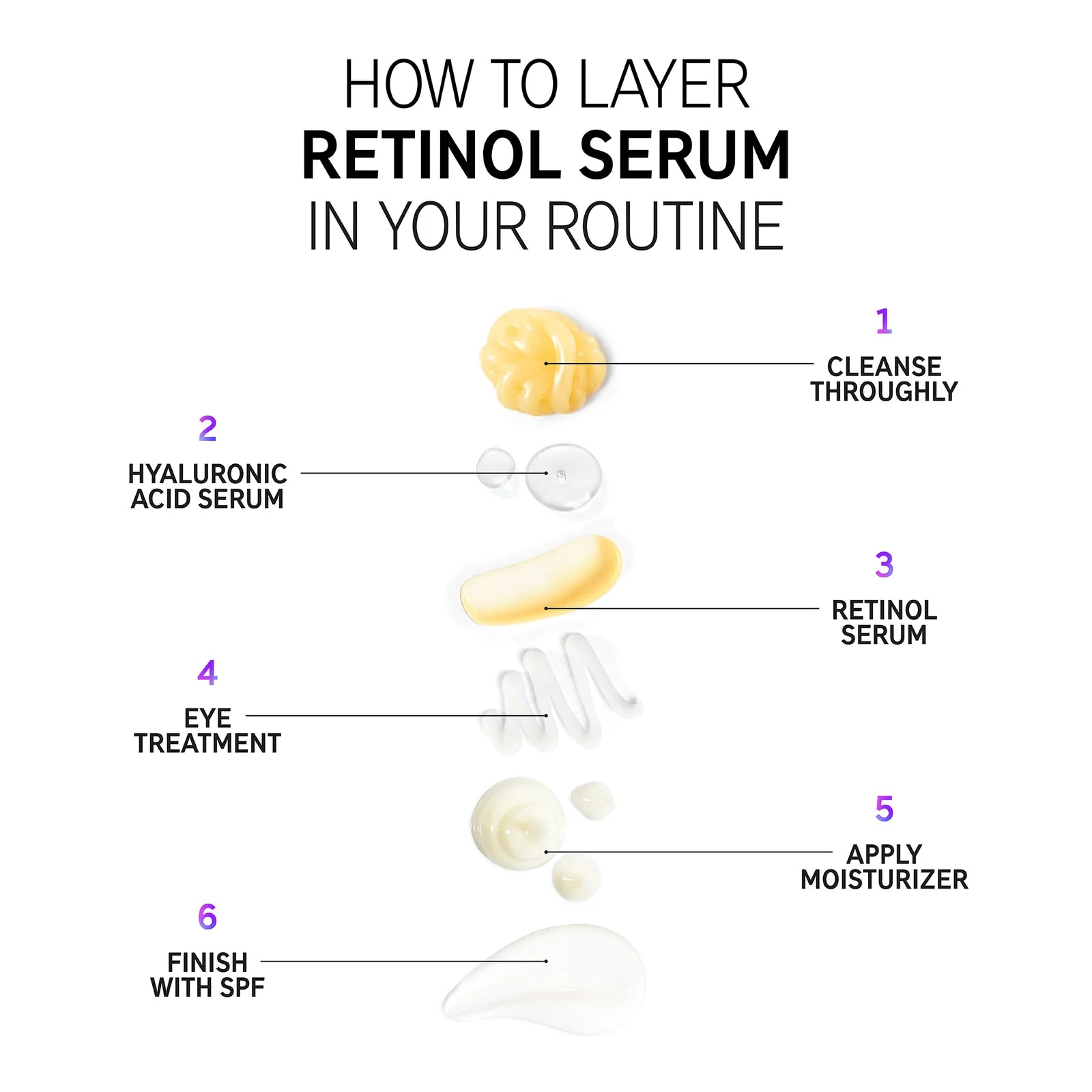 HOW TO LAYER
RETINOL SERUM
IN YOUR ROUTINE

1
CLEANSE THROUGHLY

2
HYALURONIC ACID SERUM

3
RETINOL SERUM

4
EYE TREATMENT

5
APPLY MOISTURIZER

6
FINISH WITH SPF